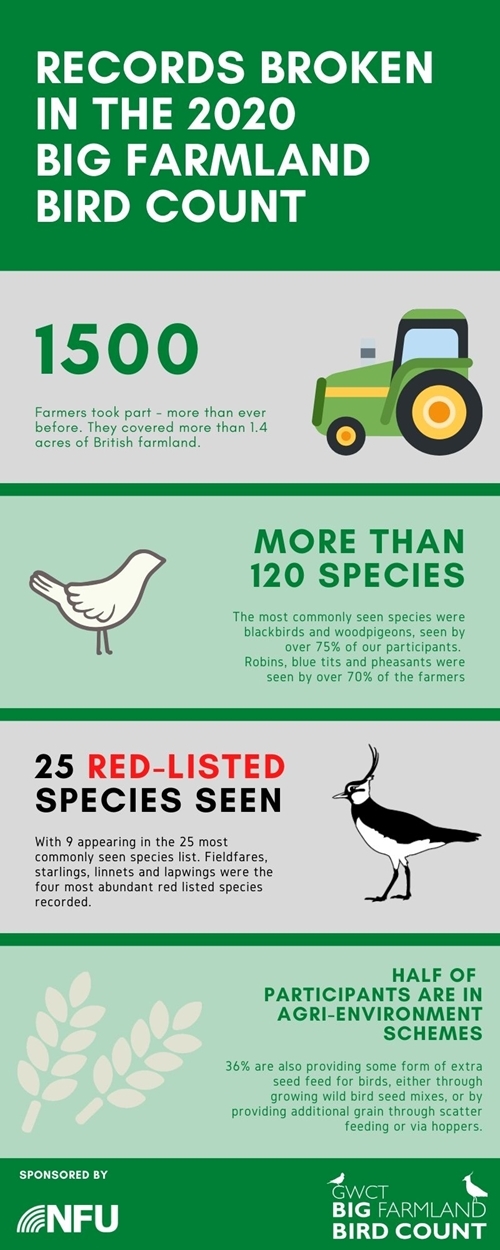 RECORDS BROKEN IN THE 2020 BIG FARMLAND BIRD COUNT

1500

Farmers took part - more than ever before. They covered more than 1.4 acres of British farmland.

MORE THAN 120 SPECIES

The most commonly seen species were blackbirds and woodpigeons, seen by over 75% of our participants. Robins, blue tits and pheasants were seen by over 70% of the farmers

25 RED-LISTED SPECIES SEEN

With 9 appearing in the 25 most commonly seen species list. Fieldfares, starlings, linnets and lapwings were the four most abundant red listed species recorded.

HALF OF PARTICIPANTS ARE IN AGRI-ENVIRONMENT SCHEMES

36% are also providing some form of extra seed feed for birds, either through growing wild bird seed mixes, or by providing additional grain through scatter feeding or via hoppers.

SPONSORED BY

NFU

GWCT BIG FARMLAND BIRD COUNT